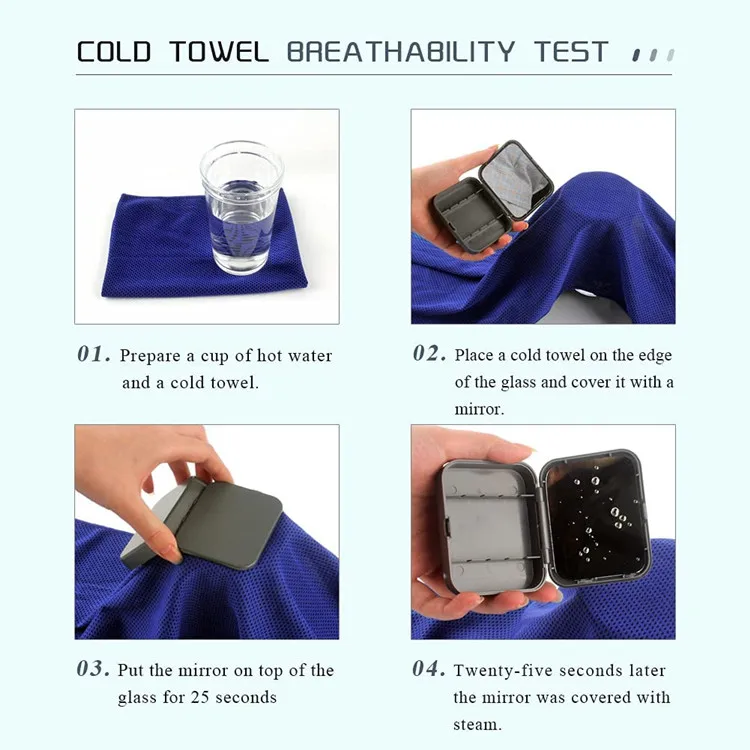 COLD TOWEL BREATHABILITY TEST

01. Prepare a cup of hot water and a cold towel.

02. Place a cold towel on the edge of the glass and cover it with a mirror.

03. Put the mirror on top of the glass for 25 seconds

04. Twenty-five seconds later the mirror was covered with steam.