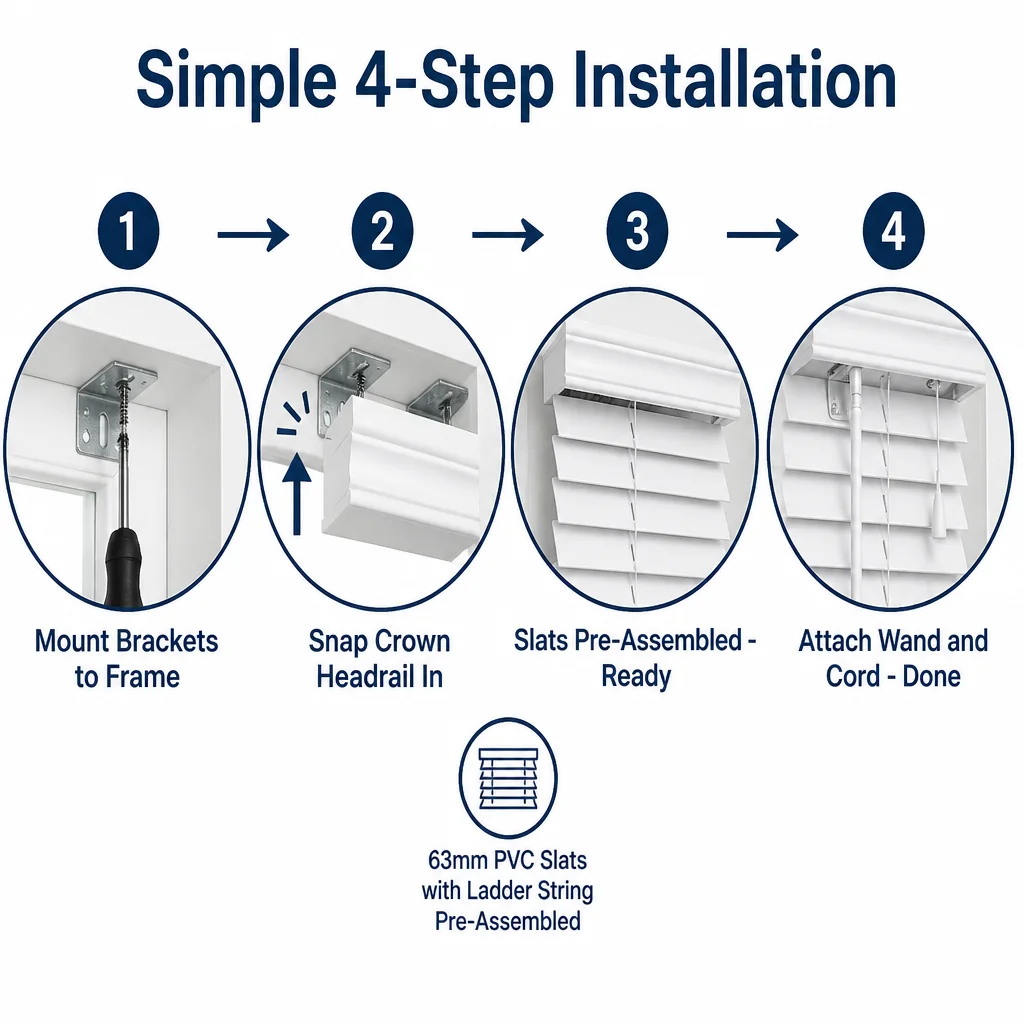 Simple 4-Step Installation

1 → 2 → 3 → 4

Mount Brackets to Frame

Snap Crown Headrail In

Slats Pre-Assembled - Ready

Attach Wand and Cord - Done

63mm PVC Slats with Ladder String Pre-Assembled