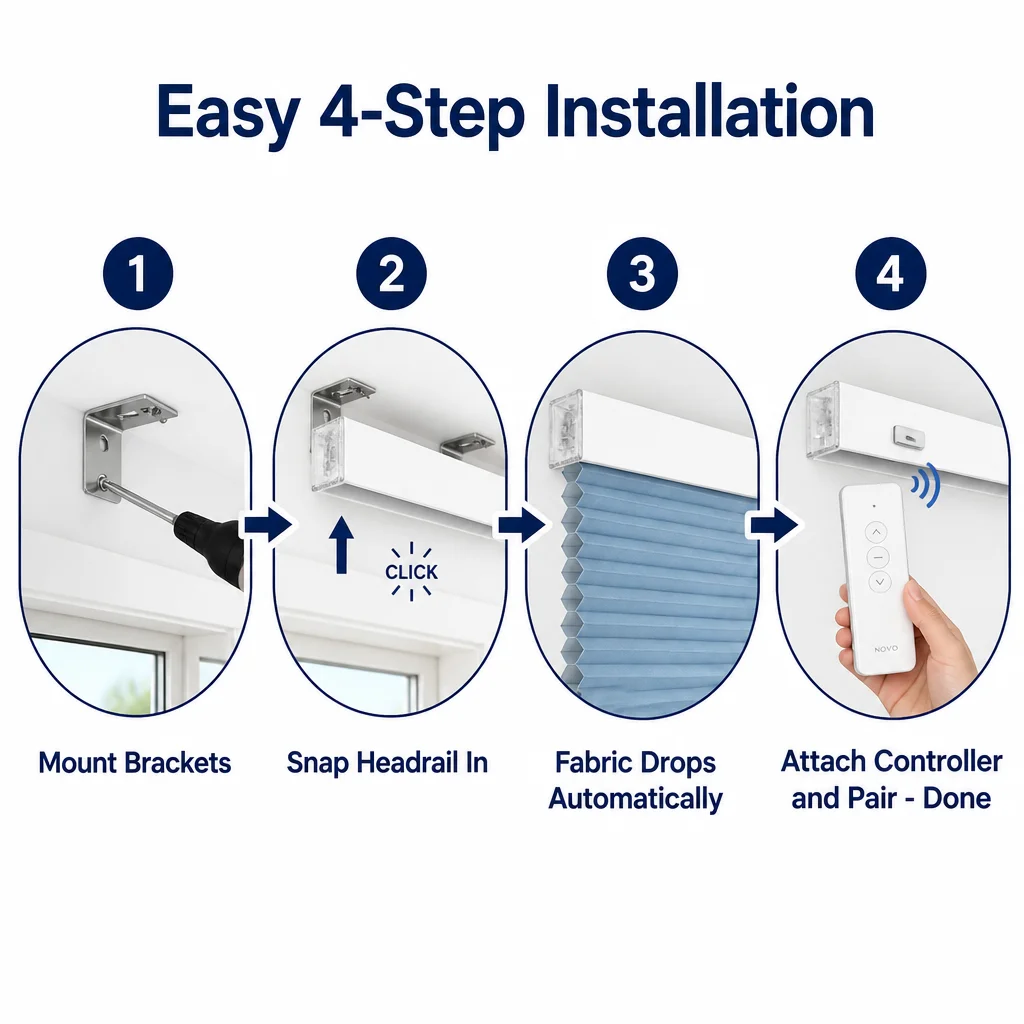 Easy 4-Step Installation

1

2

3

4

CLICK

NOVO

Mount Brackets

Snap Headrail In

Fabric Drops Automatically

Attach Controller and Pair - Done