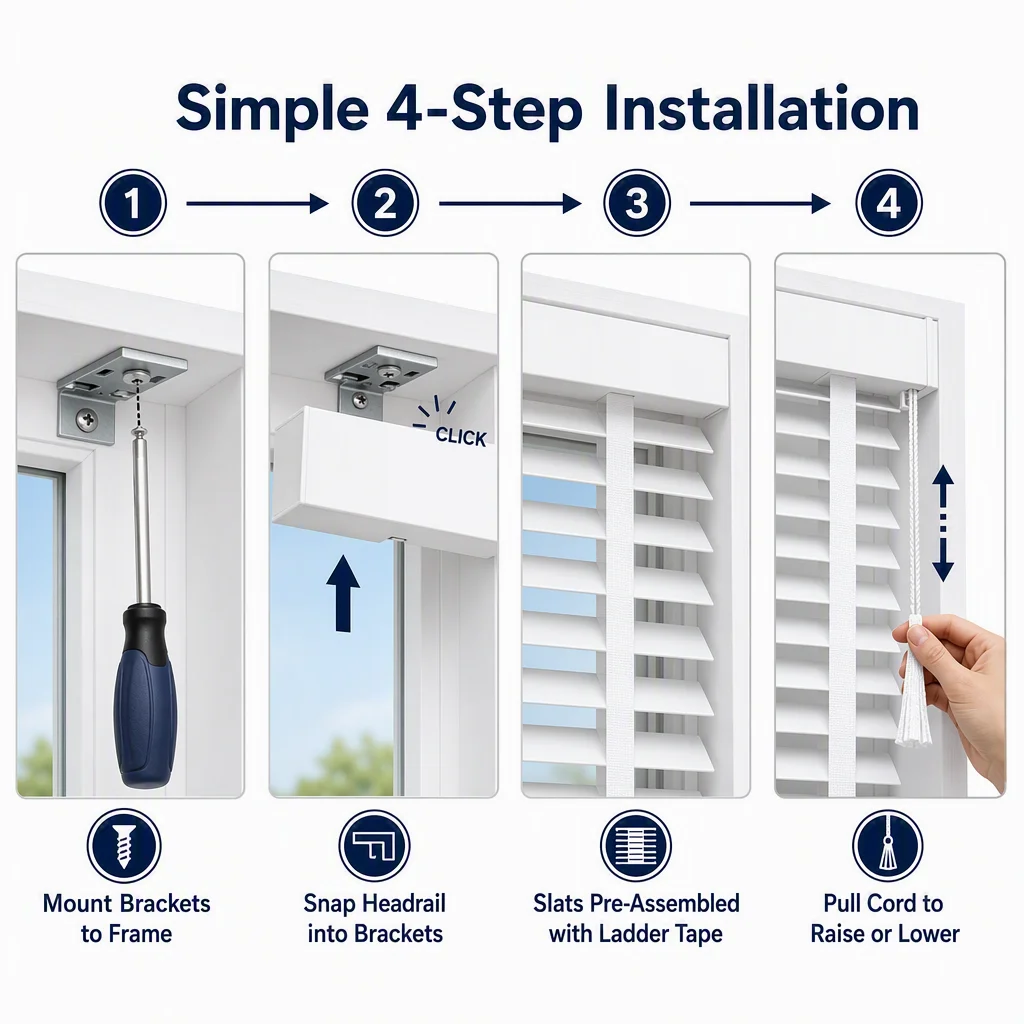 Simple 4-Step Installation

1

2

3

4

CLICK

Mount Brackets to Frame

Snap Headrail into Brackets

Slats Pre-Assembled with Ladder Tape

Pull Cord to Raise or Lower