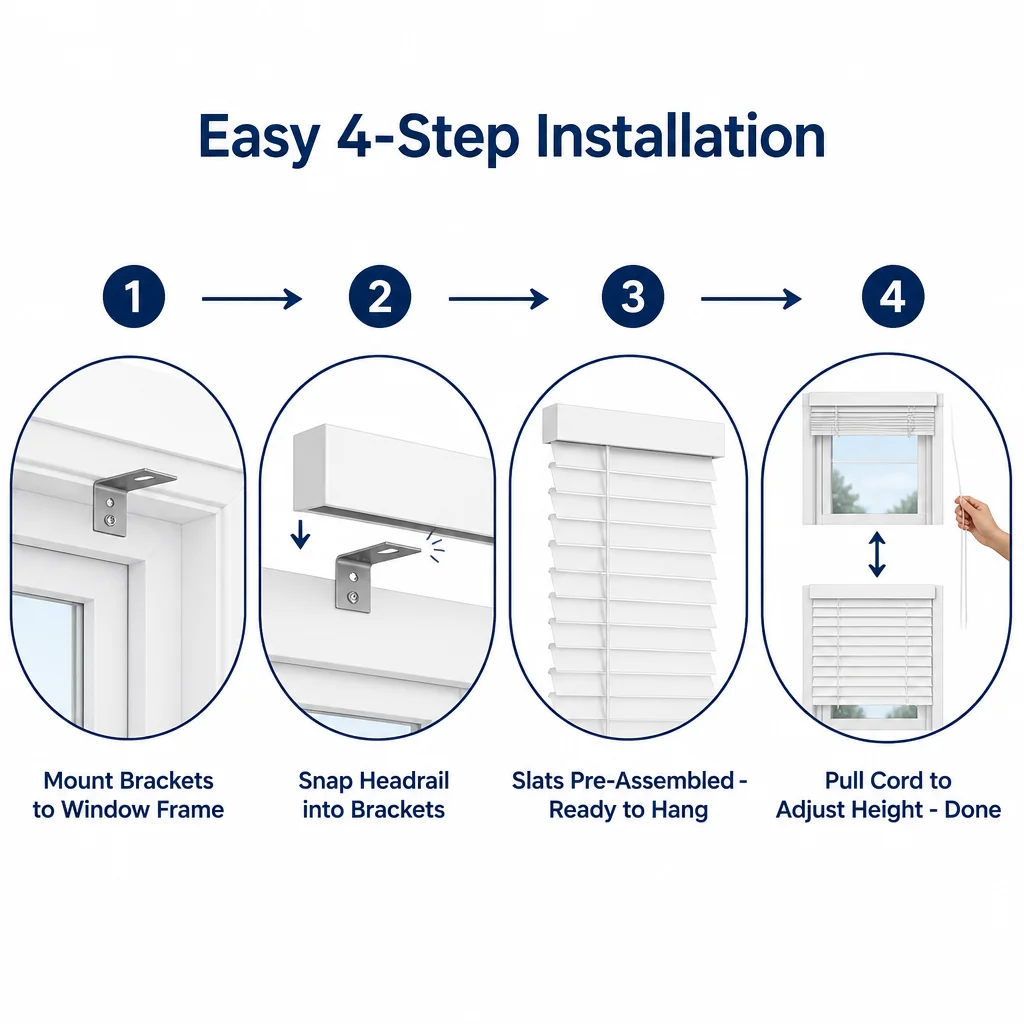 Easy 4-Step Installation

1

2

3

4

Mount Brackets to Window Frame

Snap Headrail into Brackets

Slats Pre-Assembled - Ready to Hang

Pull Cord to Adjust Height - Done